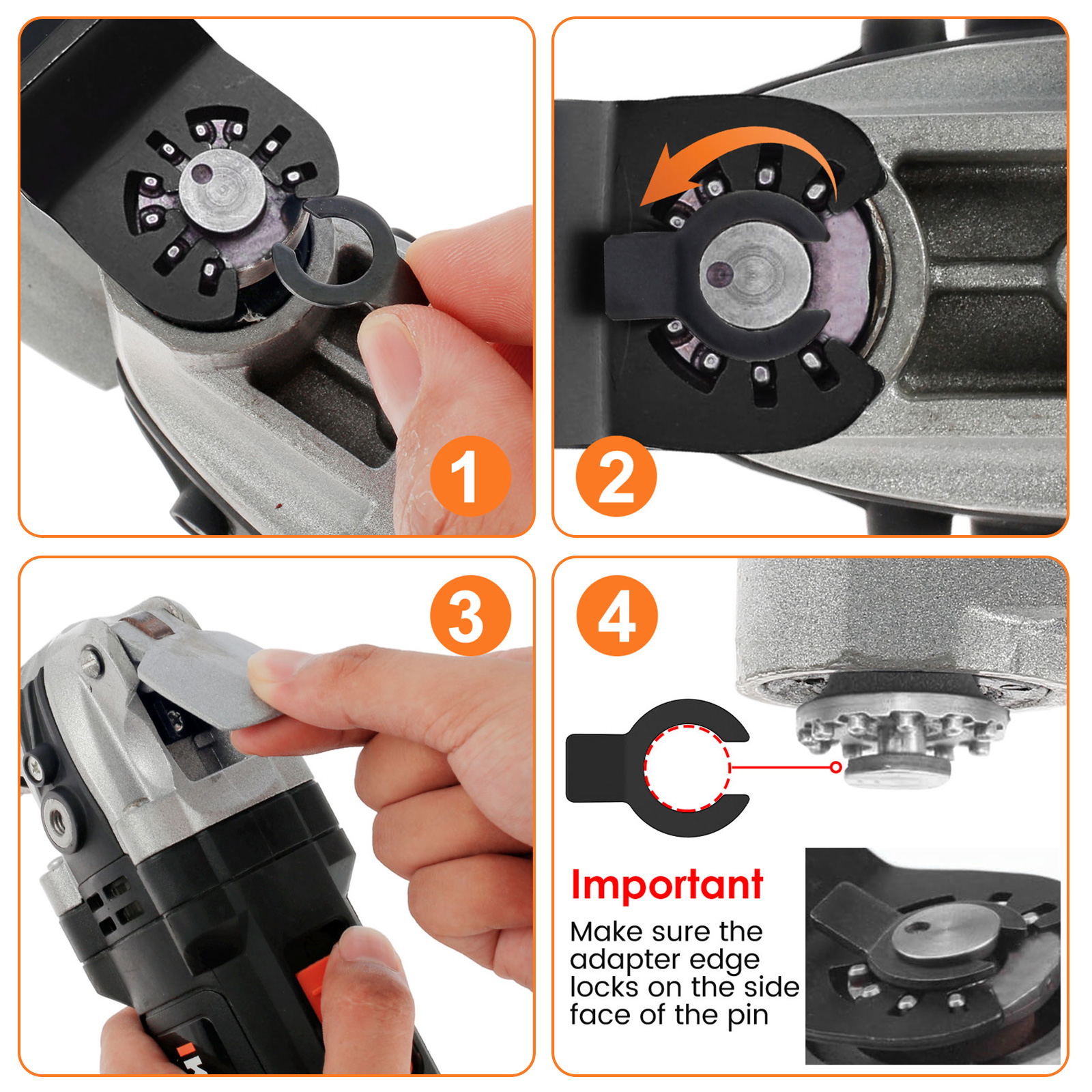 1

2

3

4

Important

Make sure the adapter edge locks on the side face of the pin